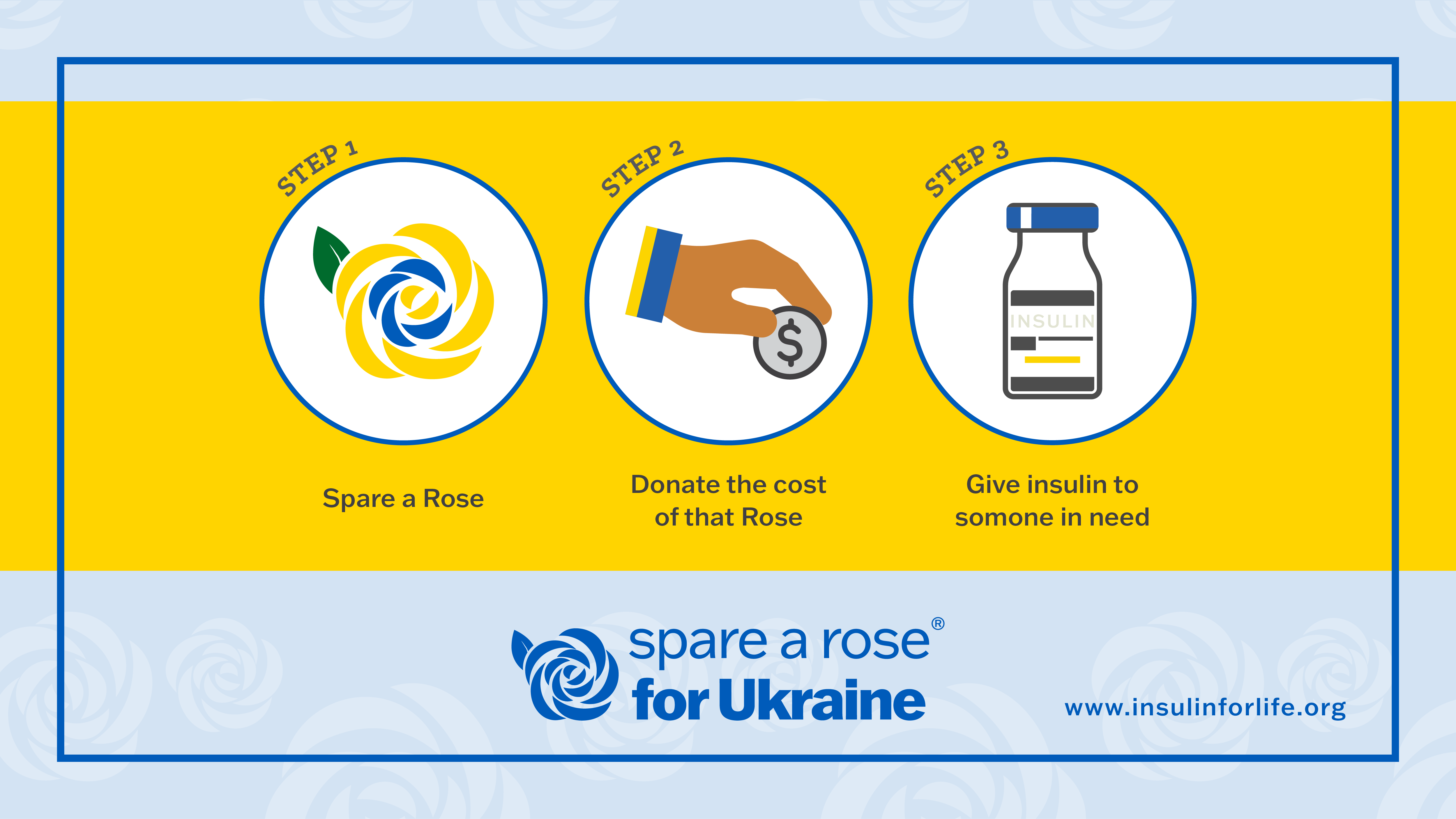 STEP 1

Spare a Rose

STEP 2

$

Donate the cost of that Rose

STEP 3

INSULIN

Give insulin to somone in need

spare a rose®
for Ukraine

www.insulinforlife.org